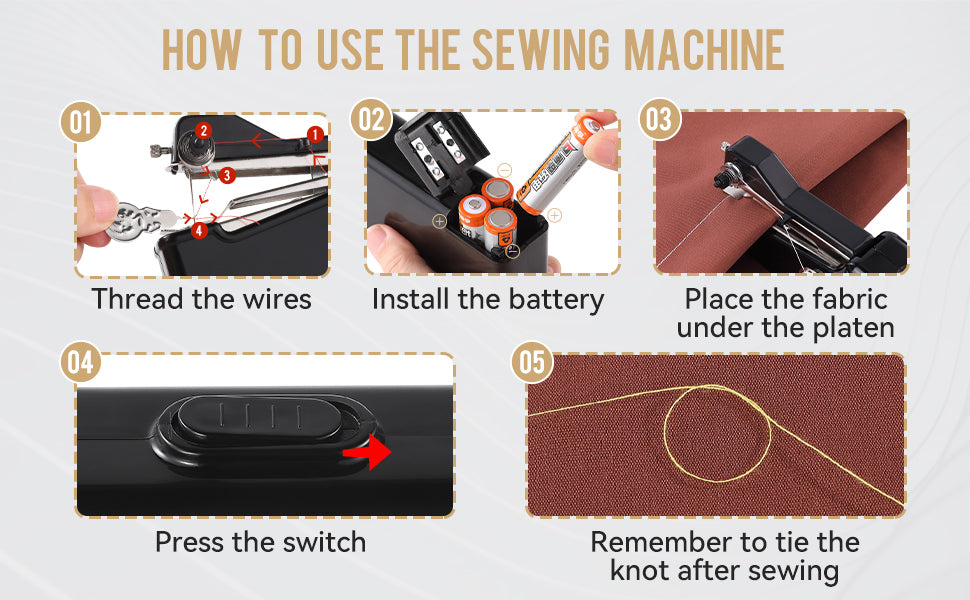 HOW TO USE THE SEWING MACHINE

01

1
2
3
4

Thread the wires

02

Install the battery

03

Place the fabric under the platen

04

Press the switch

05

Remember to tie the knot after sewing