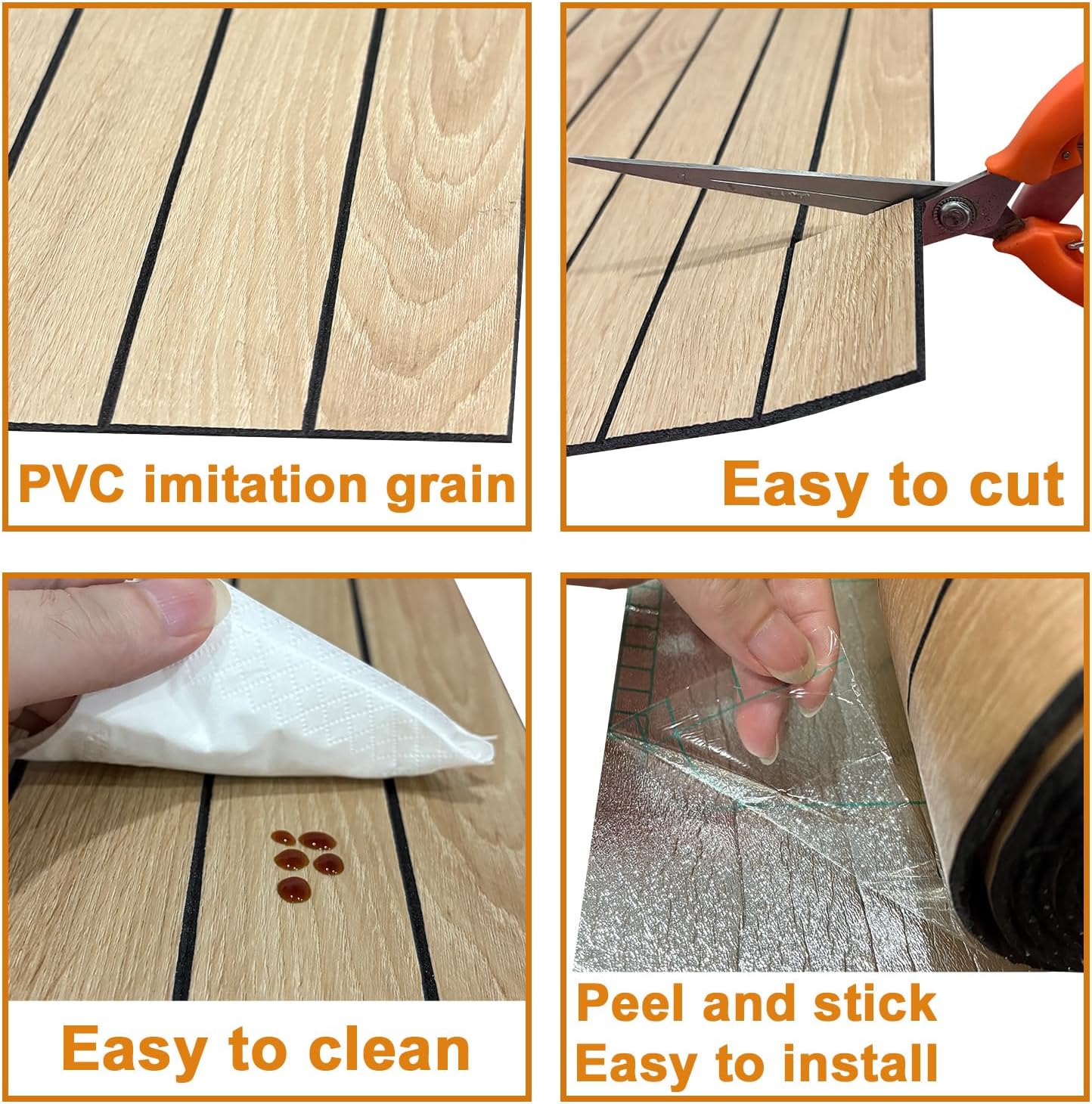 PVC imitation grain

Easy to cut

Easy to clean

Peel and stick
Easy to install