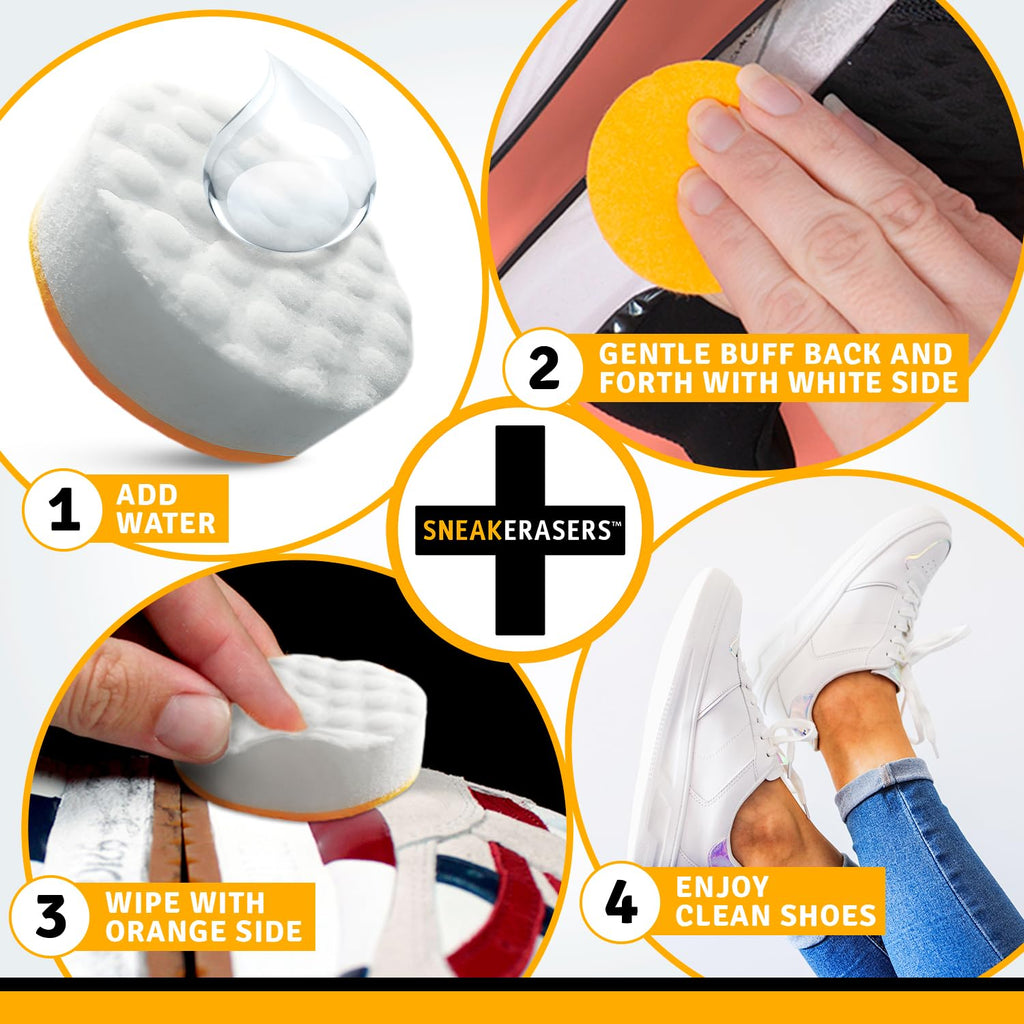 1 ADD WATER

2 GENTLE BUFF BACK AND FORTH WITH WHITE SIDE

SNEAKERASERS™

3 WIPE WITH ORANGE SIDE

4 ENJOY CLEAN SHOES