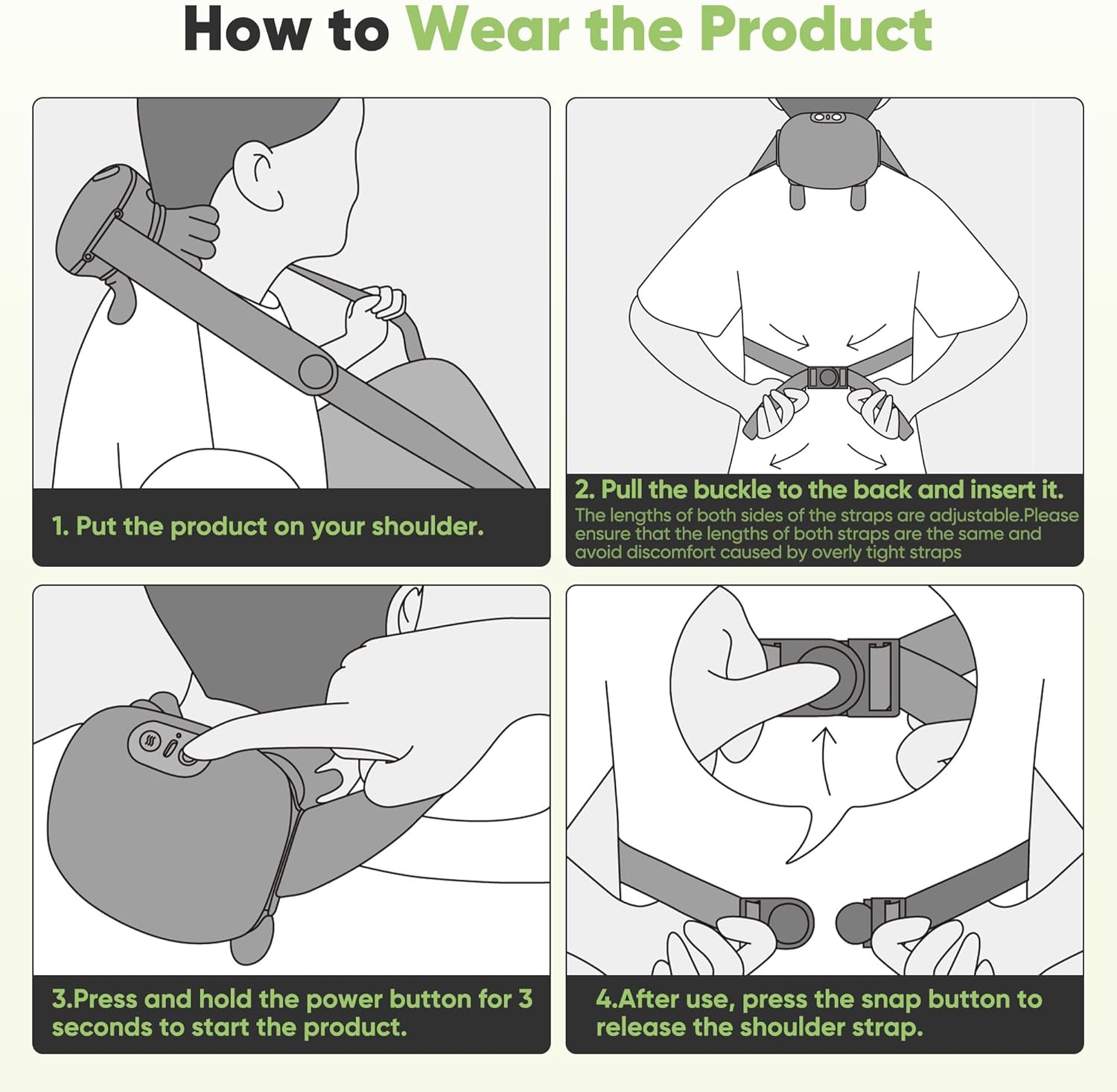 How to Wear the Product

1. Put the product on your shoulder.

2. Pull the buckle to the back and insert it.
The lengths of both sides of the straps are adjustable.Please ensure that the lengths of both straps are the same and avoid discomfort caused by overly tight straps

3.Press and hold the power button for 3 seconds to start the product.

4.After use, press the snap button to release the shoulder strap.