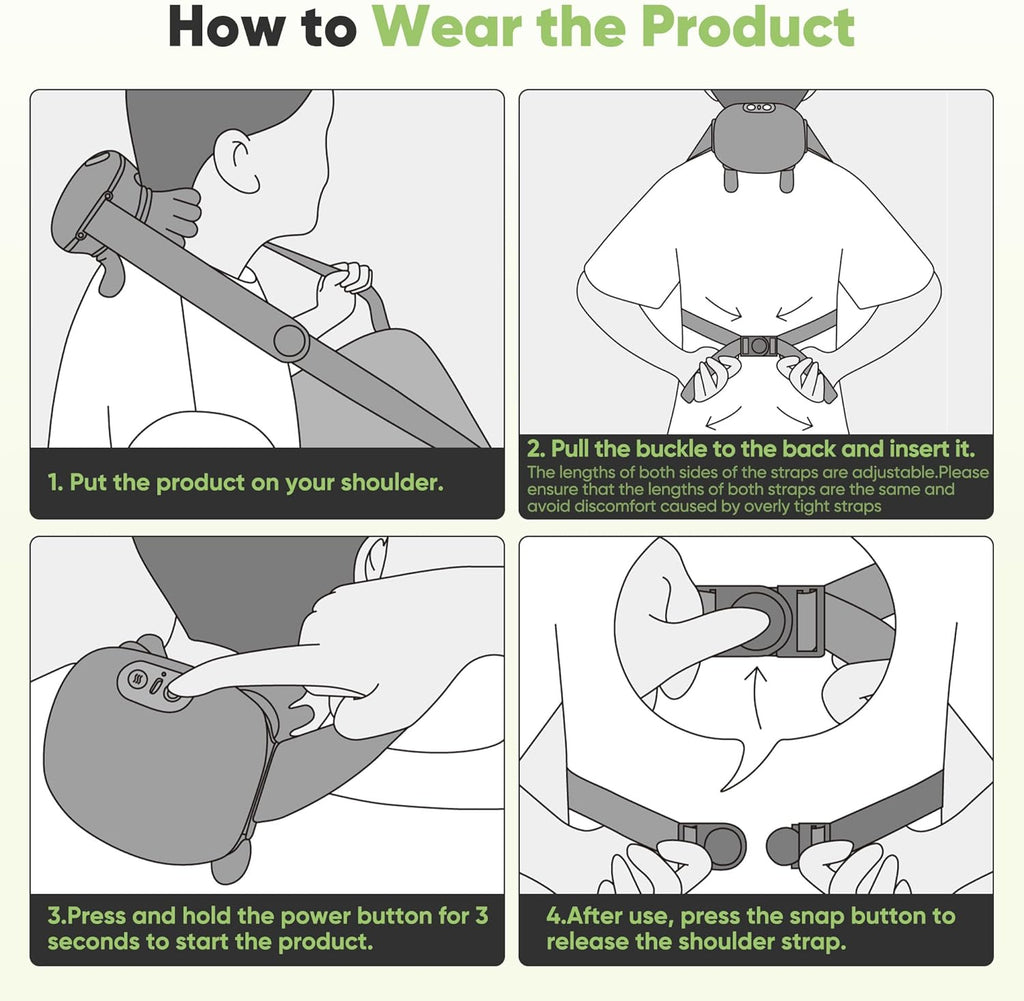 How to Wear the Product

1. Put the product on your shoulder.

2. Pull the buckle to the back and insert it.
The lengths of both sides of the straps are adjustable.Please ensure that the lengths of both straps are the same and avoid discomfort caused by overly tight straps

3.Press and hold the power button for 3 seconds to start the product.

4.After use, press the snap button to release the shoulder strap.