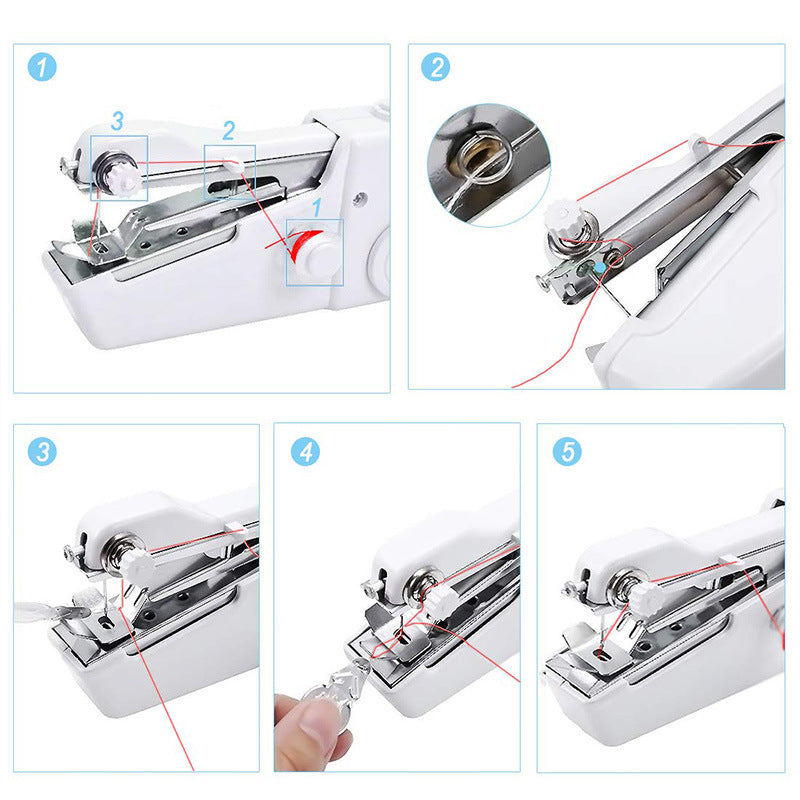 1

3

2

1

2

3

4

5